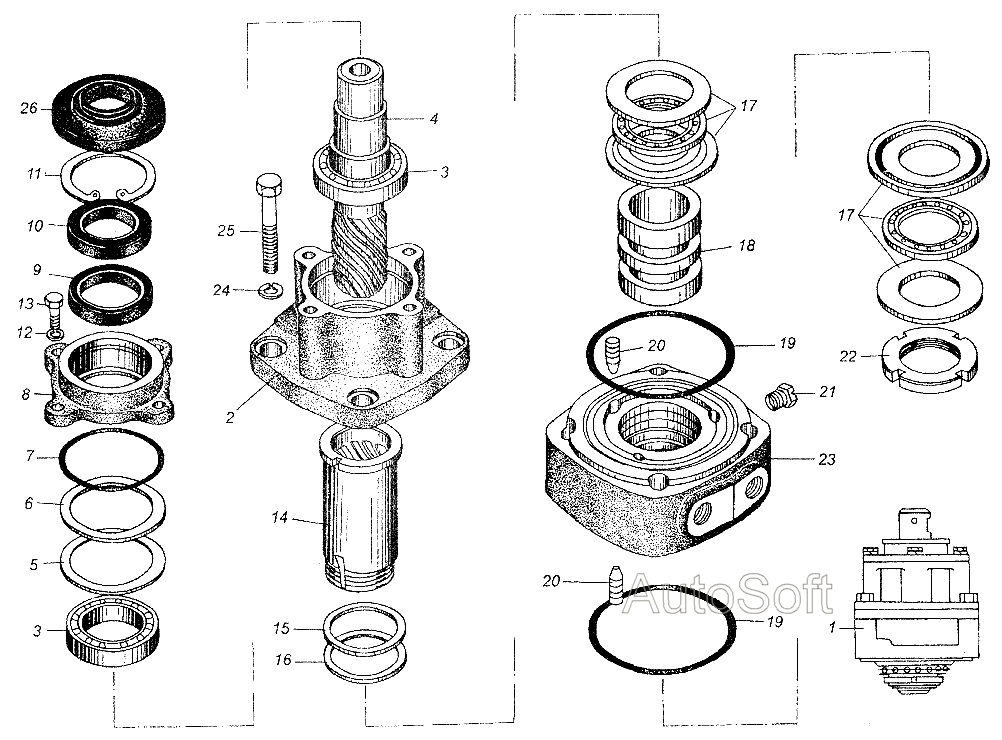 26
11
10
9
13
12
8
7
6
5
3
4
3
25
24
2
14
15
16
17
18
20
19
21
23
20
19
17
22
1
AutoSoft